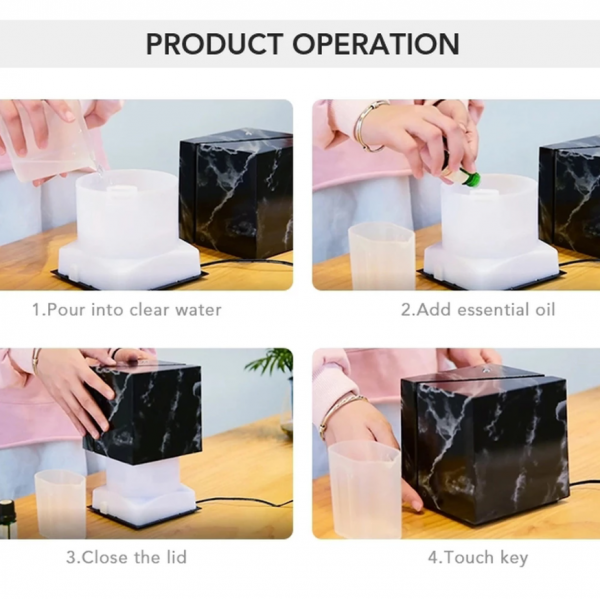 PRODUCT OPERATION

1.Pour into clear water

2.Add essential oil

3.Close the lid

4.Touch key